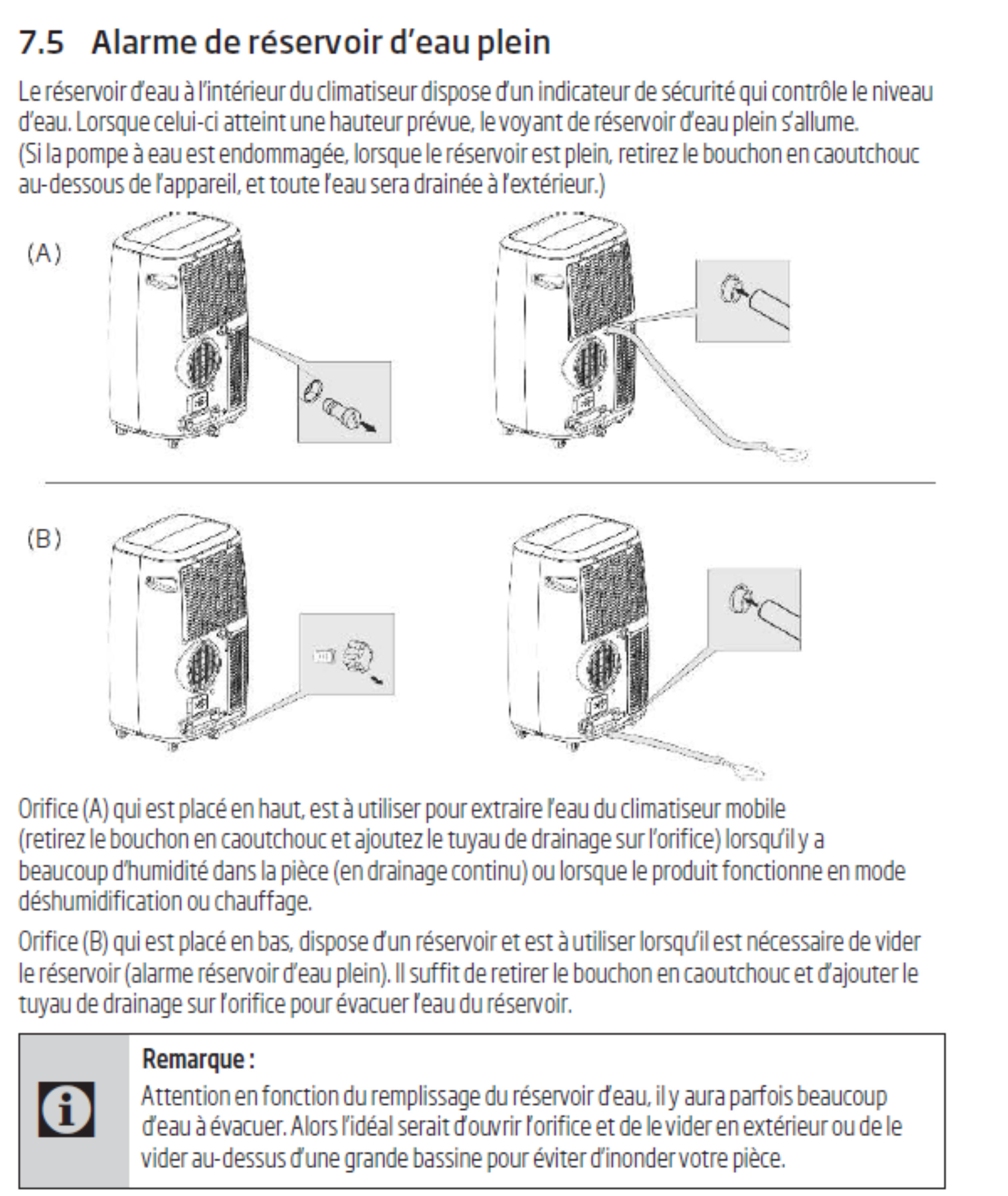 7.5 Alarme de réservoir d'eau plein

Le réservoir d'eau à l'intérieur du climatiseur dispose d'un indicateur de sécurité qui contrôle le niveau d'eau. Lorsque celui-ci atteint une hauteur prévue, le voyant de réservoir d'eau plein s'allume.
(Si la pompe à eau est endommagée, lorsque le réservoir est plein, retirez le bouchon en caoutchouc au-dessous de l'appareil, et toute l'eau sera drainée à l'extérieur.)

(A)

(B)

Orifice (A) qui est placé en haut, est à utiliser pour extraire l'eau du climatiseur mobile (retirez le bouchon en caoutchouc et ajoutez le tuyau de drainage sur l'orifice) lorsqu'il y a beaucoup d'humidité dans la pièce (en drainage continu) ou lorsque le produit fonctionne en mode déshumidification ou chauffage.

Orifice (B) qui est placé en bas, dispose d'un réservoir et est à utiliser lorsqu'il est nécessaire de vider le réservoir (alarme réservoir d'eau plein). Il suffit de retirer le bouchon en caoutchouc et d'ajouter le tuyau de drainage sur l'orifice pour évacuer l'eau du réservoir.

Remarque :
Attention en fonction du remplissage du réservoir d'eau, il y aura parfois beaucoup d'eau à évacuer. Alors l'idéal serait d'ouvrir l'orifice et de le vider en extérieur ou de le vider au-dessus d'une grande bassine pour éviter d'inonder votre pièce.