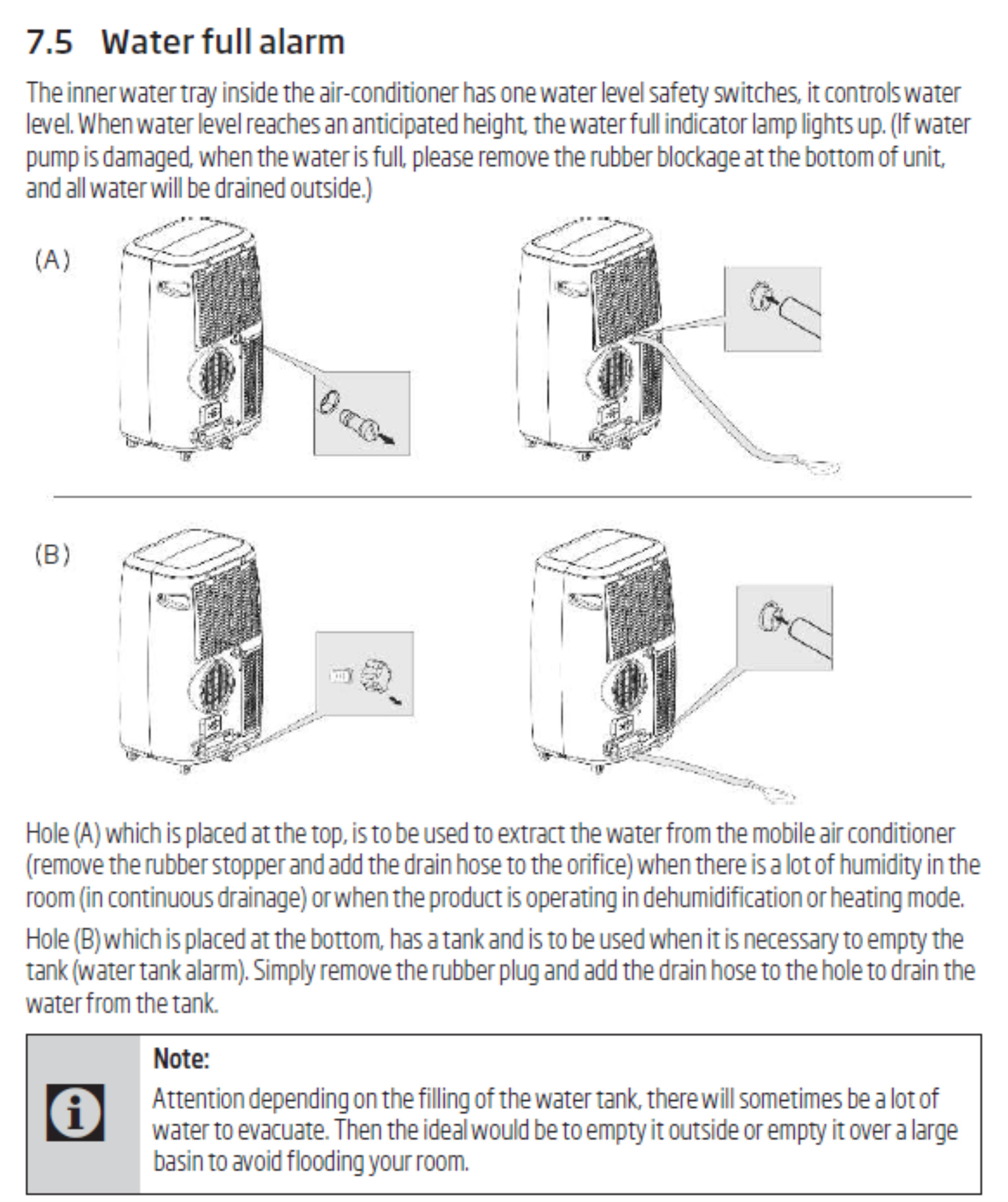 7.5 Water full alarm

The inner water tray inside the air-conditioner has one water level safety switches, it controls water level. When water level reaches an anticipated height, the water full indicator lamp lights up. (If water pump is damaged, when the water is full, please remove the rubber blockage at the bottom of unit, and all water will be drained outside.)

(A)

(B)

Hole (A) which is placed at the top, is to be used to extract the water from the mobile air conditioner (remove the rubber stopper and add the drain hose to the orifice) when there is a lot of humidity in the room (in continuous drainage) or when the product is operating in dehumidification or heating mode.

Hole (B) which is placed at the bottom, has a tank and is to be used when it is necessary to empty the tank (water tank alarm). Simply remove the rubber plug and add the drain hose to the hole to drain the water from the tank.

Note:

Attention depending on the filling of the water tank, there will sometimes be a lot of water to evacuate. Then the ideal would be to empty it outside or empty it over a large basin to avoid flooding your room.